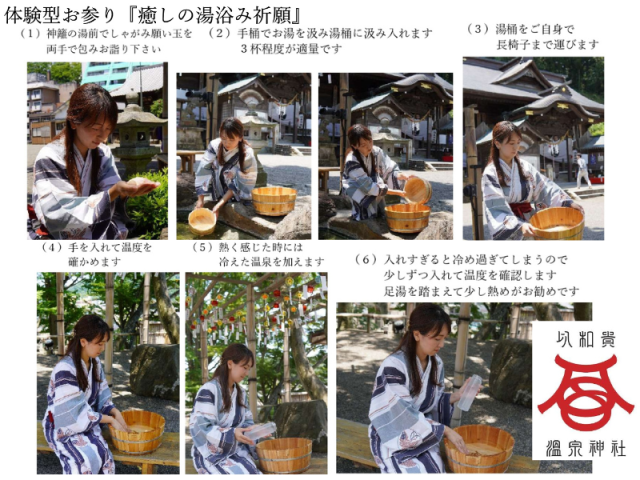 体験型お参り『癒しの湯浴み祈願』

（1）神籬の湯前でしゃがみ願い玉を両手で包みお詣り下さい

（2）手桶でお湯を汲み湯桶に汲み入れます
3杯程度が適量です

（3）湯桶をご自身で長椅子まで運びます

（4）手を入れて温度を確かめます

（5）熱く感じた時には冷えた温泉を加えます

（6）入れすぎると冷め過ぎてしまうので少しずつ入れて温度を確認します
足湯を踏まえて少し熱めがお勧めです

以和貴

温泉神社